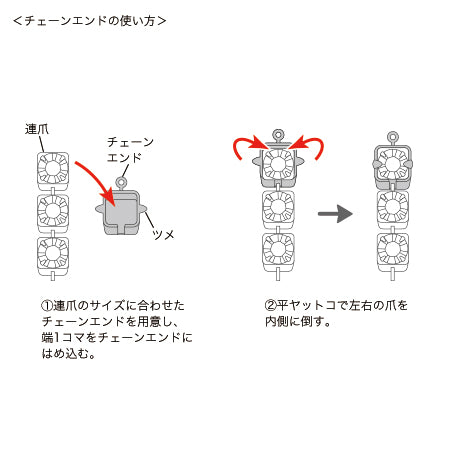 ＜チェーンエンドの使い方＞

連爪

チェーンエンド

ツメ

①連爪のサイズに合わせたチェーンエンドを用意し、端1コマをチェーンエンドにはめ込む。

②平ヤットコで左右の爪を内側に倒す。