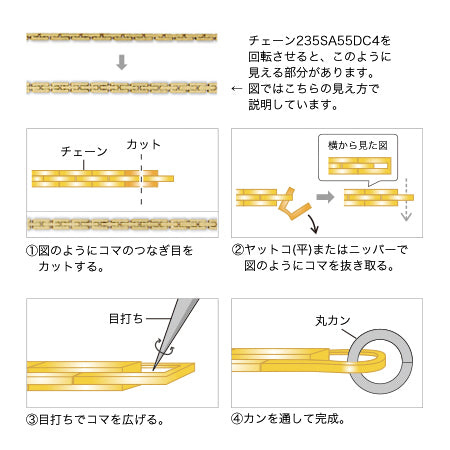 チェーン235SA55DC4を回転させると、このように見える部分があります。
← 図ではこちらの見え方で説明しています。

チェーン
カット

①図のようにコマのつなぎ目をカットする。

横から見た図

②ヤットコ(平)またはニッパーで図のようにコマを抜き取る。

目打ち

③目打ちでコマを広げる。

丸カン

④カンを通して完成。