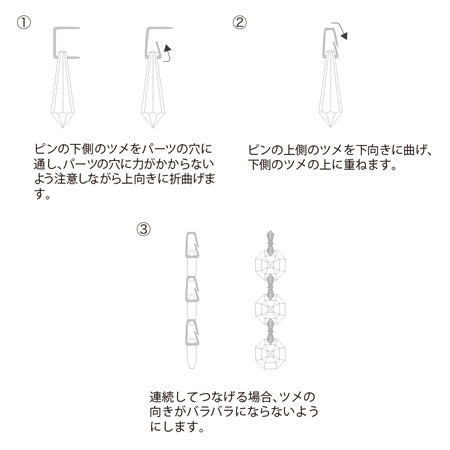 ①

ピンの下側のツメをパーツの穴に通し、パーツの穴に力がかからないよう注意しながら上向きに折曲げます。

②

ピンの上側のツメを下向きに曲げ、下側のツメの上に重ねます。

③

連続してつなげる場合、ツメの向きがバラバラにならないようにします。