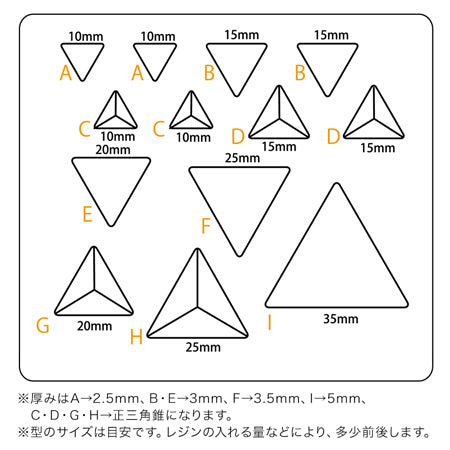 10mm
A
10mm
A
15mm
B
15mm
B

C
10mm
C
10mm
D
15mm
D
15mm

20mm
E
25mm
F

G
20mm
H
25mm
I
35mm

※厚みはA→2.5mm、B・E→3mm、F→3.5mm、I→5mm、C・D・G・H→正三角錐になります。
※型のサイズは目安です。レジンの入れる量などにより、多少前後します。