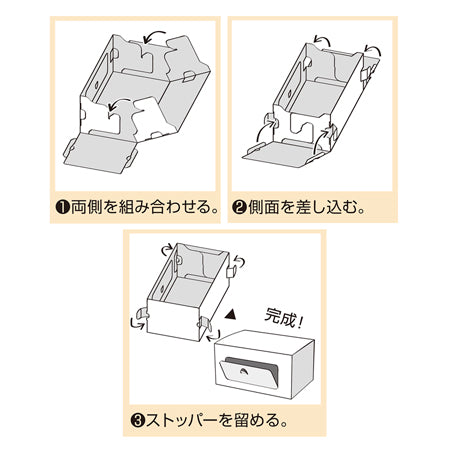 ❶両側を組み合わせる。

❷側面を差し込む。

完成!

❸ストッパーを留める。