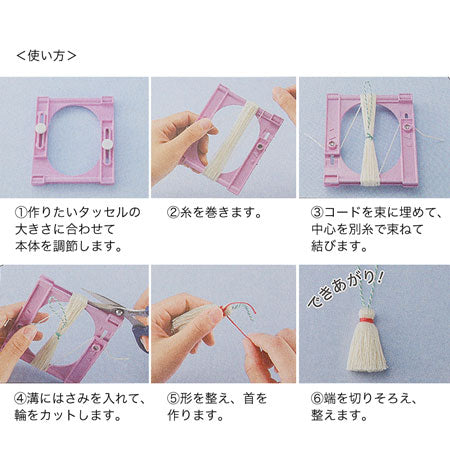 ＜使い方＞

①作りたいタッセルの大きさに合わせて本体を調節します。

②糸を巻きます。

③コードを束に埋めて、中心を別糸で束ねて結びます。

④溝にはさみを入れて、輪をカットします。

⑤形を整え、首を作ります。

できあがり！

⑥端を切りそろえ、整えます。