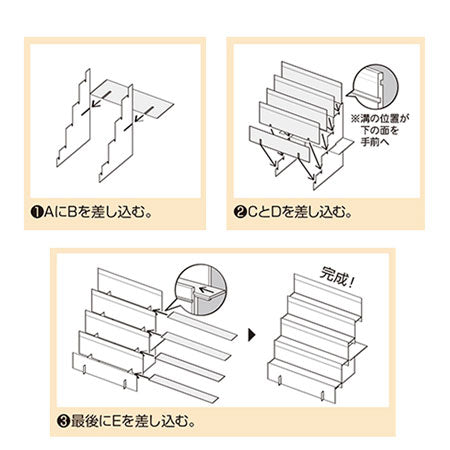 ❶AにBを差し込む。

※溝の位置が下の面を手前へ

❷CとDを差し込む。

完成！

❸最後にEを差し込む。