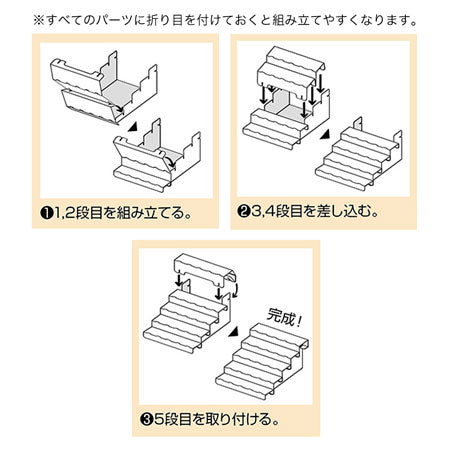 ※すべてのパーツに折り目を付けておくと組み立てやすくなります。

❶1,2段目を組み立てる。

❷3,4段目を差し込む。

完成！

❸5段目を取り付ける。