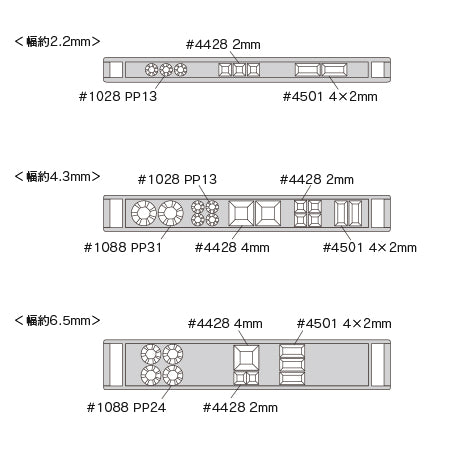 ＜幅約2.2mm＞

#4428 2mm

#1028 PP13

#4501 4×2mm

＜幅約4.3mm＞

#1028 PP13

#4428 2mm

#1088 PP31

#4428 4mm

#4501 4×2mm

＜幅約6.5mm＞

#4428 4mm

#4501 4×2mm

#1088 PP24

#4428 2mm