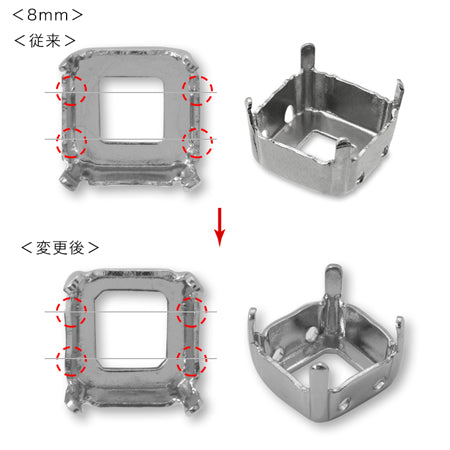 ＜8mm＞
＜従来＞

＜変更後＞