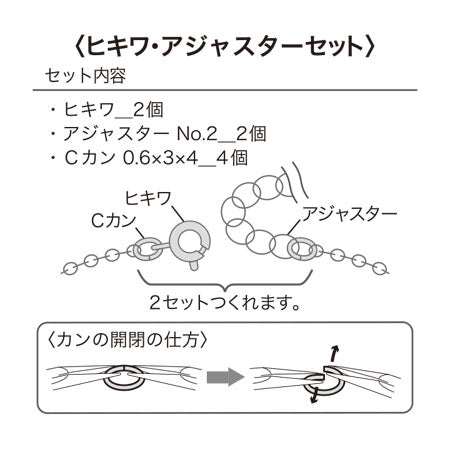 〈ヒキワ・アジャスターセット〉

セット内容

・ヒキワ＿2個
・アジャスター No.2＿2個
・Cカン 0.6×3×4＿4個

ヒキワ
Cカン
アジャスター

2セットつくれます。

〈カンの開閉の仕方〉