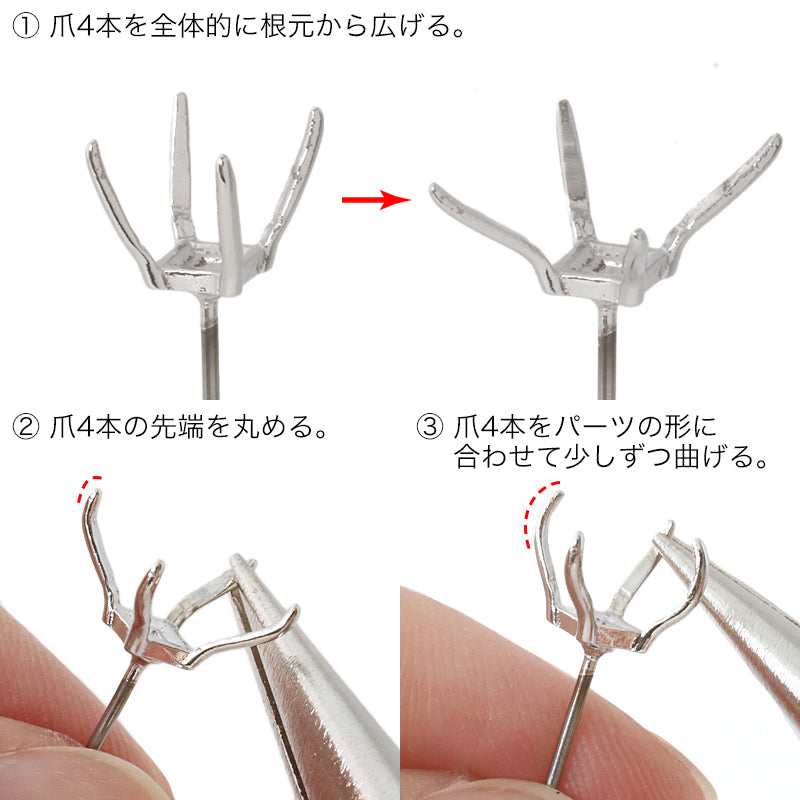 ① 爪4本を全体的に根元から広げる。

② 爪4本の先端を丸める。

③ 爪4本をパーツの形に合わせて少しずつ曲げる。