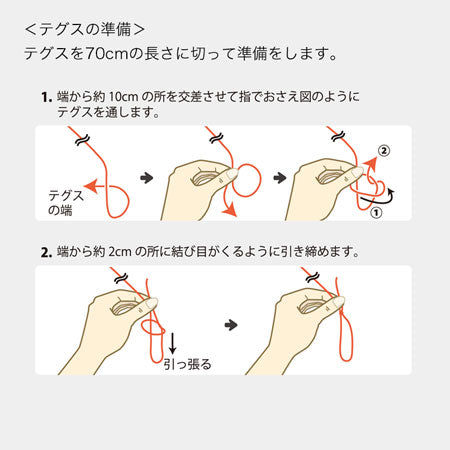 ＜テグスの準備＞
テグスを70cmの長さに切って準備をします。

1. 端から約 10cm の所を交差させて指でおさえ図のようにテグスを通します。

テグスの端

②

①

2. 端から約 2cm の所に結び目がくるように引き締めます。

引っ張る