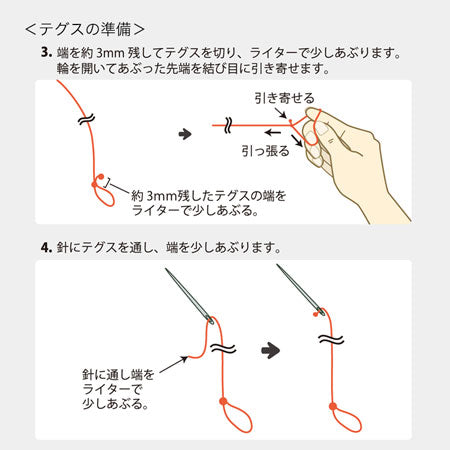 <テグスの準備>

3. 端を約 3mm 残してテグスを切り、ライターで少しあぶります。輪を開いてあぶった先端を結び目に引き寄せます。

引き寄せる

引っ張る

約 3mm残したテグスの端をライターで少しあぶる。

4. 針にテグスを通し、端を少しあぶります。

針に通し端をライターで少しあぶる。