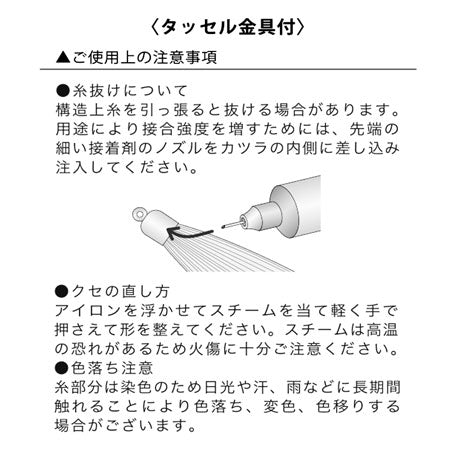 〈タッセル金具付〉

▲ご使用上の注意事項

●糸抜けについて
構造上糸を引っ張ると抜ける場合があります。用途により接合強度を増すためには、先端の細い接着剤のノズルをカツラの内側に差し込み注入してください。

●クセの直し方
アイロンを浮かせてスチームを当て軽く手で押さえて形を整えてください。スチームは高温の恐れがあるため火傷に十分ご注意ください。
●色落ち注意
糸部分は染色のため日光や汗、雨などに長期間触れることにより色落ち、変色、色移りする場合がございます。