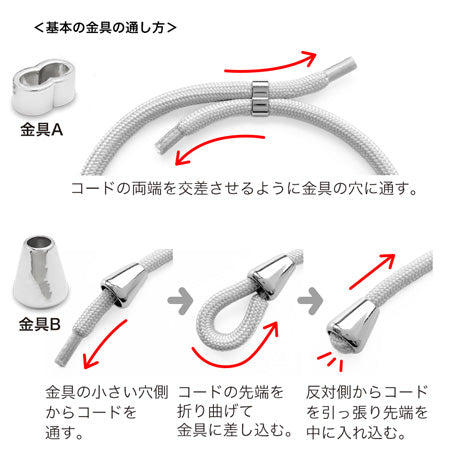 ＜基本の金具の通し方＞

金具A

コードの両端を交差させるように金具の穴に通す。

金具B

金具の小さい穴側からコードを通す。

コードの先端を折り曲げて金具に差し込む。

反対側からコードを引っ張り先端を中に入れ込む。