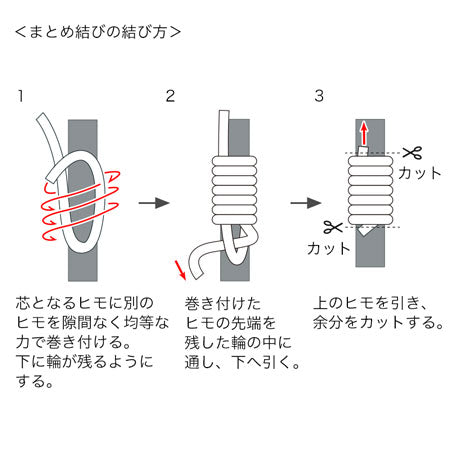 ＜まとめ結びの結び方＞

1

2

3

カット

カット

芯となるヒモに別のヒモを隙間なく均等な力で巻き付ける。
下に輪が残るようにする。

巻き付けたヒモの先端を残した輪の中に通し、下へ引く。

上のヒモを引き、余分をカットする。